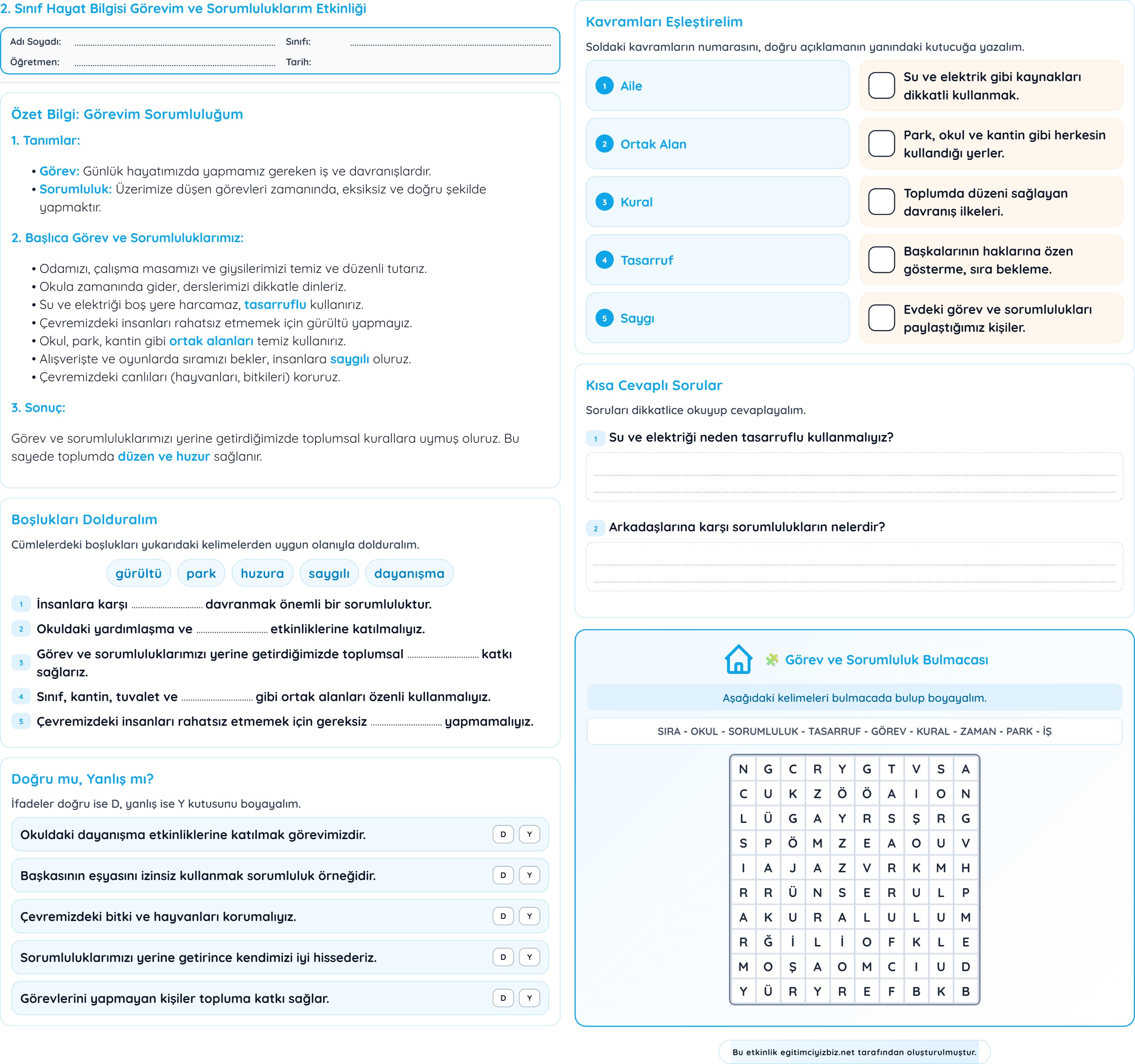 2. Sınıf Hayat Bilgisi Görevim ve Sorumluluklarım Etkinliği

Adı Soyadı: ........................ Sınıfı: ........................
Öğretmen: ........................ Tarih:

Özet Bilgi: Görevim Sorumluluğum

1. Tanımlar:

• Görev: Günlük hayatımızda yapmamız gereken iş ve davranışlardır.
• Sorumluluk: Üzerimize düşen görevleri zamanında, eksiksiz ve doğru şekilde yapmaktır.

2. Başlıca Görev ve Sorumluluklarımız:

• Odamızı, çalışma masamızı ve giysilerimizi temiz ve düzenli tutarız.
• Okula zamanında gider, derslerimizi dikkatle dinleriz.
• Su ve elektriği boş yere harcamaz, tasarruflu kullanırız.
• Çevremizdeki insanları rahatsız etmemek için gürültü yapmayız.
• Okul, park, kantin gibi ortak alanları temiz kullanırız.
• Alışverişte ve oyunlarda sıramızı bekler, insanlara saygılı oluruz.
• Çevremizdeki canlıları (hayvanları, bitkileri) koruruz.

3. Sonuç:

Görev ve sorumluluklarımızı yerine getirdiğimizde toplumsal kurallara uymuş oluruz. Bu sayede toplumda düzen ve huzur sağlanır.

Boşlukları Dolduralım

Cümlelerdeki boşlukları yukarıdaki kelimelerden uygun olanıyla dolduralım.

gürültü park huzura saygılı dayanışma

1 İnsanlara karşı ........................ davranmak önemli bir sorumluluktur.
2 Okuldaki yardımlaşma ve ........................ etkinliklerine katılmalıyız.
3 Görev ve sorumluluklarımızı yerine getirdiğimizde toplumsal ........................ katkı sağlarız.
4 Sınıf, kantin, tuvalet ve ........................ gibi ortak alanları özenli kullanmalıyız.
5 Çevremizdeki insanları rahatsız etmemek için gereksiz ........................ yapmamalıyız.

Doğru mu, Yanlış mı?

İfadeler doğru ise D, yanlış ise Y kutusunu boyayalım.

Okuldaki dayanışma etkinliklerine katılmak görevimizdir. D Y
Başkasının eşyasını izinsiz kullanmak sorumluluk örneğidir. D Y
Çevremizdeki bitki ve hayvanları korumalıyız. D Y
Sorumluluklarımızı yerine getirince kendimizi iyi hissederiz. D Y
Görevlerini yapmayan kişiler topluma katkı sağlar. D Y

Kavramları Eşleştirelim

Soldaki kavramların numarasını, doğru açıklamanın yanındaki kutucuğa yazalım.

1 Aile
2 Ortak Alan
3 Kural
4 Tasarruf
5 Saygı

Su ve elektrik gibi kaynakları dikkatli kullanmak.
Park, okul ve kantin gibi herkesin kullandığı yerler.
Toplumda düzeni sağlayan davranış ilkeleri.
Başkalarının haklarına özen gösterme, sıra bekleme.
Evdeki görev ve sorumlulukları paylaştığımız kişiler.

Kısa Cevaplı Sorular

Soruları dikkatlice okuyup cevaplayalım.

1 Su ve elektriği neden tasarruflu kullanmalıyız?

2 Arkadaşlarına karşı sorumlulukların nelerdir?

Görev ve Sorumluluk Bulmacası

Aşağıdaki kelimeleri bulmacada bulup boyayalım.

SIRA - OKUL - SORUMLULUK - TASARRUF - GÖREV - KURAL - ZAMAN - PARK - İŞ

| N | G | C | R | Y | G | T | V | S | A |
|---|---|---|---|---|---|---|---|---|---|
| C | U | K | Z | Ö | Ö | A | I | O | N |
| L | Ü | G | A | Y | R | S | Ş | R | G |
| S | P | Ö | M | Z | E | A | O | U | V |
| I | A | J | A | Z | V | R | K | M | H |
| R | R | Ü | N | S | E | R | U | L | P |
| A | K | U | R | A | L | U | L | U | M |
| R | Ğ | İ | L | İ | O | F | K | L | E |
| M | O | Ş | A | O | M | C | I | U | D |
| Y | Ü | R | Y | R | E | F | B | K | B |

Bu etkinlik egitimciyizbiz.net tarafından oluşturulmuştur.